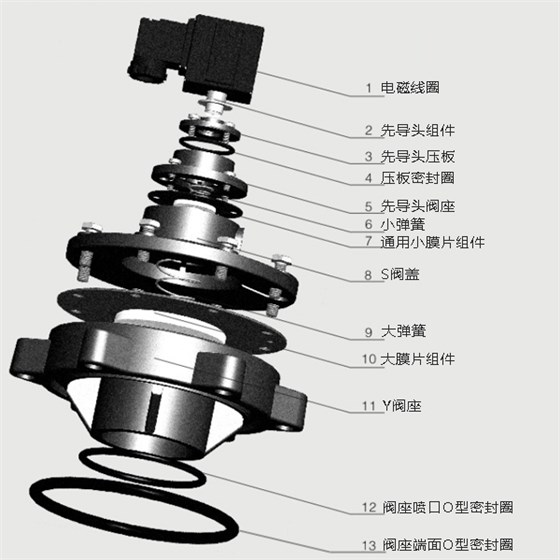 1 电磁线圈
2 先导头组件
3 先导头压板
4 压板密封圈
5 先导头阀座
6 小弹簧
7 通用小膜片组件
8 S阀盖
9 大弹簧
10 大膜片组件
11 Y阀座
12 阀座喷口O型密封圈
13 阀座端面O型密封圈